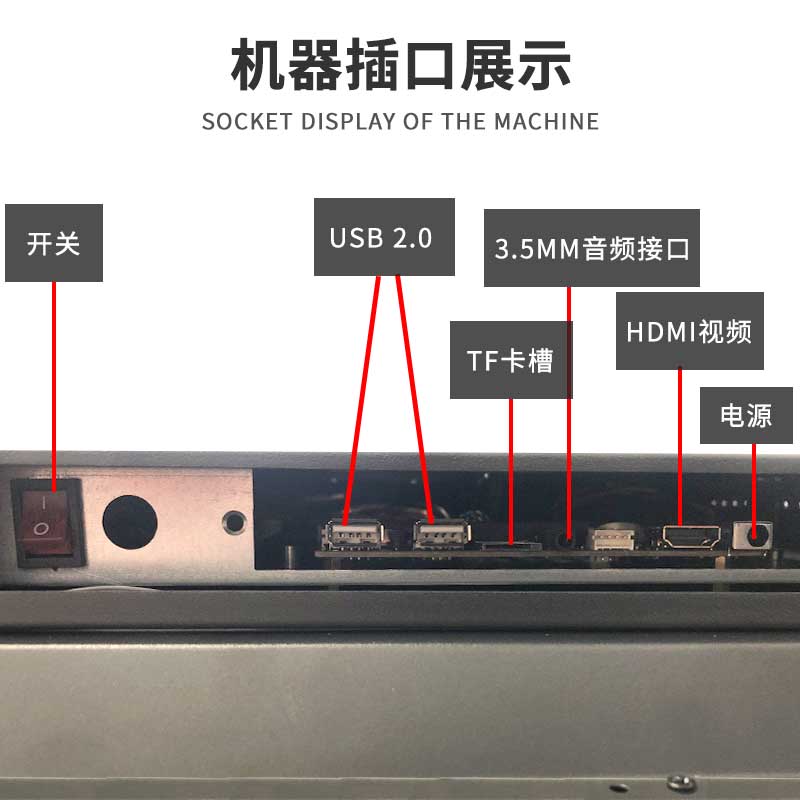 机器插口展示

SOCKET DISPLAY OF THE MACHINE

开关

USB 2.0

3.5MM音频接口

TF卡槽

HDMI视频

电源